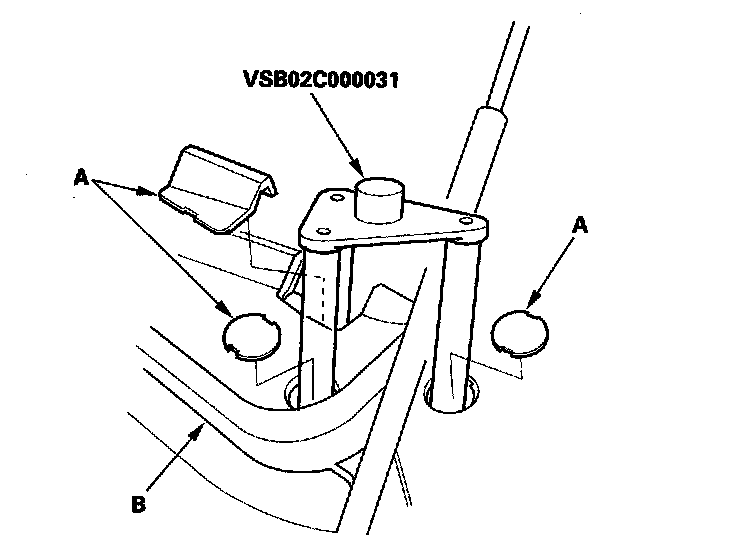 VSB02C000031

A

A

B