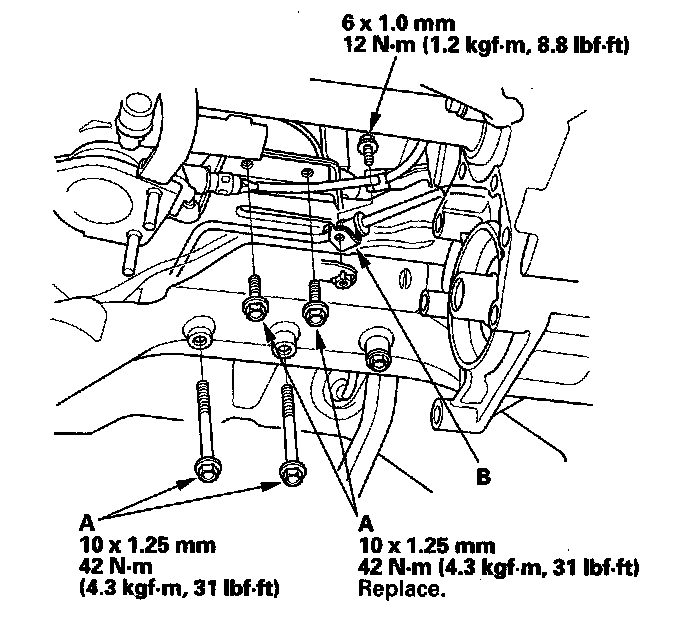 6 x 1.0 mm
12 N·m (1.2 kgf·m, 8.8 lbf·ft)

B

A
10 x 1.25 mm
42 N·m
(4.3 kgf·m, 31 lbf·ft)

A
10 x 1.25 mm
42 N·m (4.3 kgf·m, 31 lbf·ft)
Replace.