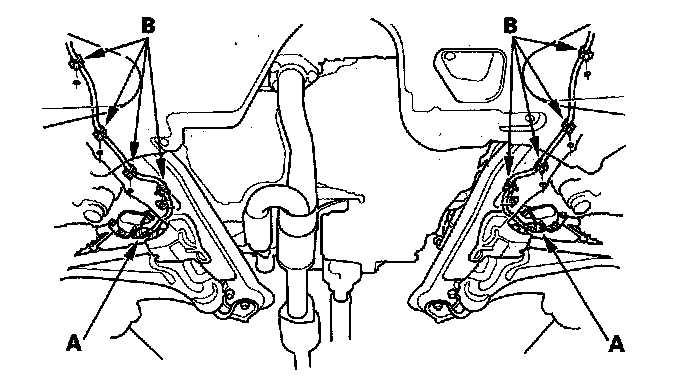 B
B
A
A