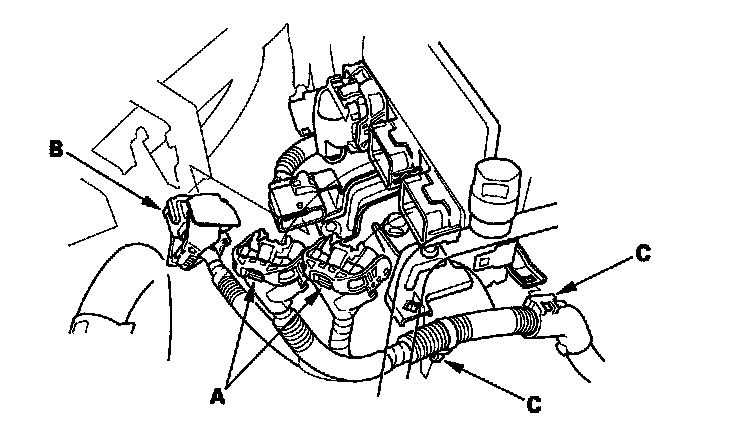 B
C
A
C