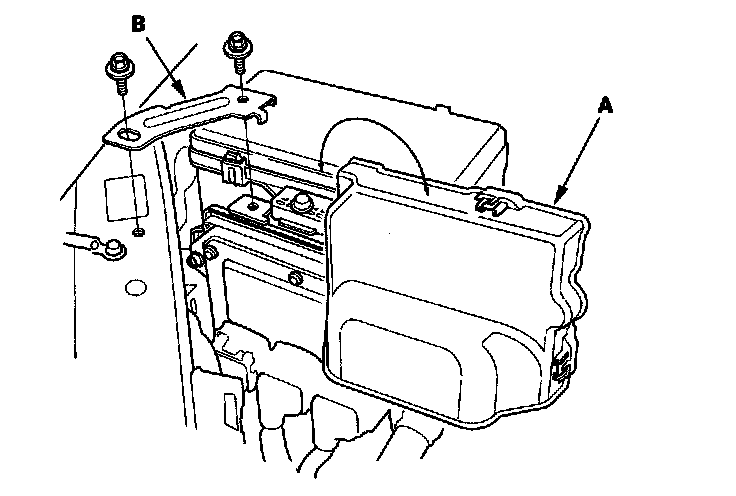 B
A