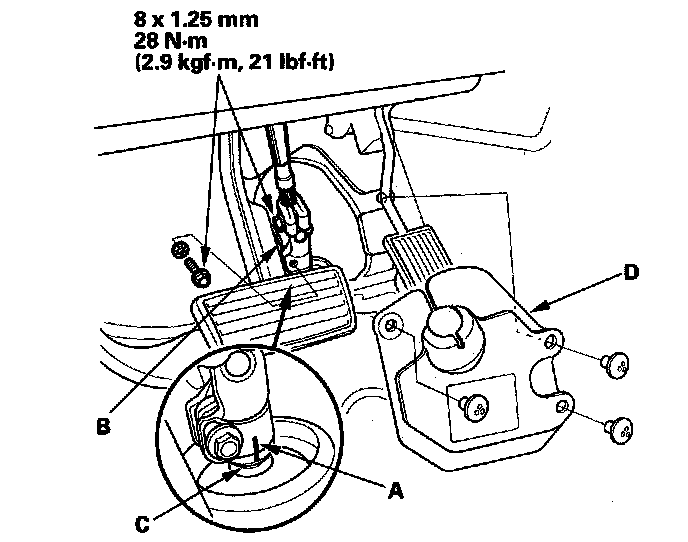 8 x 1.25 mm
28 N·m
(2.9 kgf·m, 21 lbf·ft)

D

B

A

C