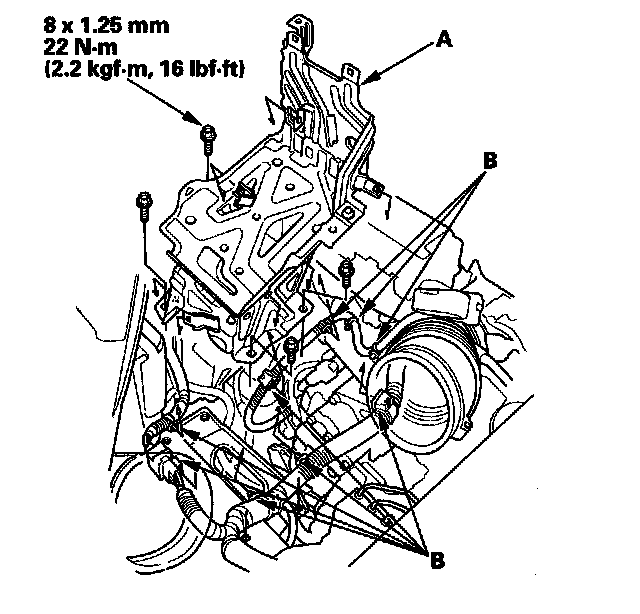 8 x 1.25 mm
22 N·m
(2.2 kgf·m, 16 lbf·ft)

A

B

B