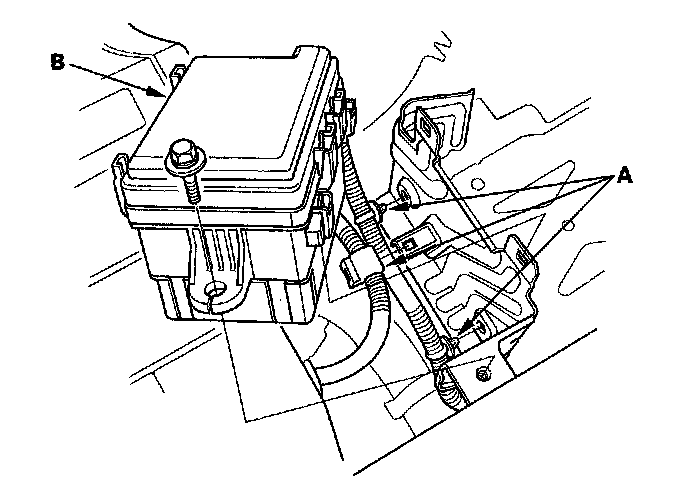 B

A