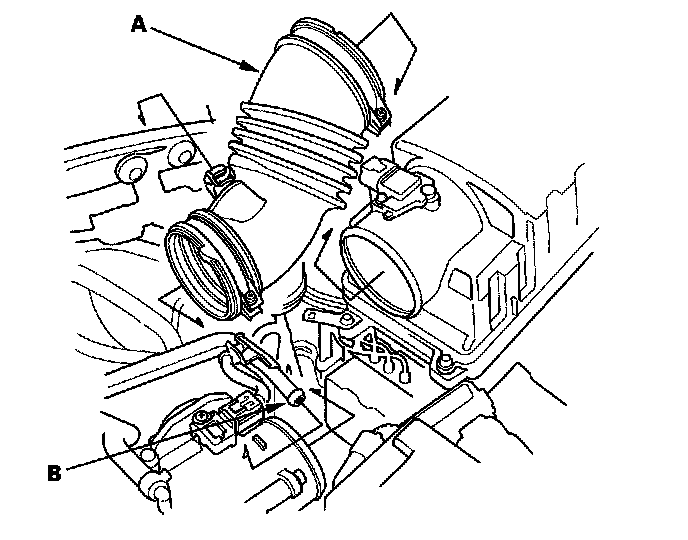 A

B