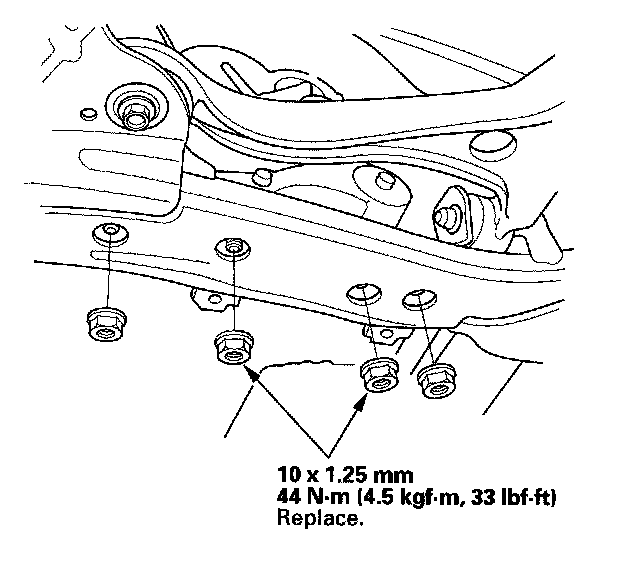 10 x 1.25 mm
44 N·m (4.5 kgf·m, 33 lbf·ft)
Replace.