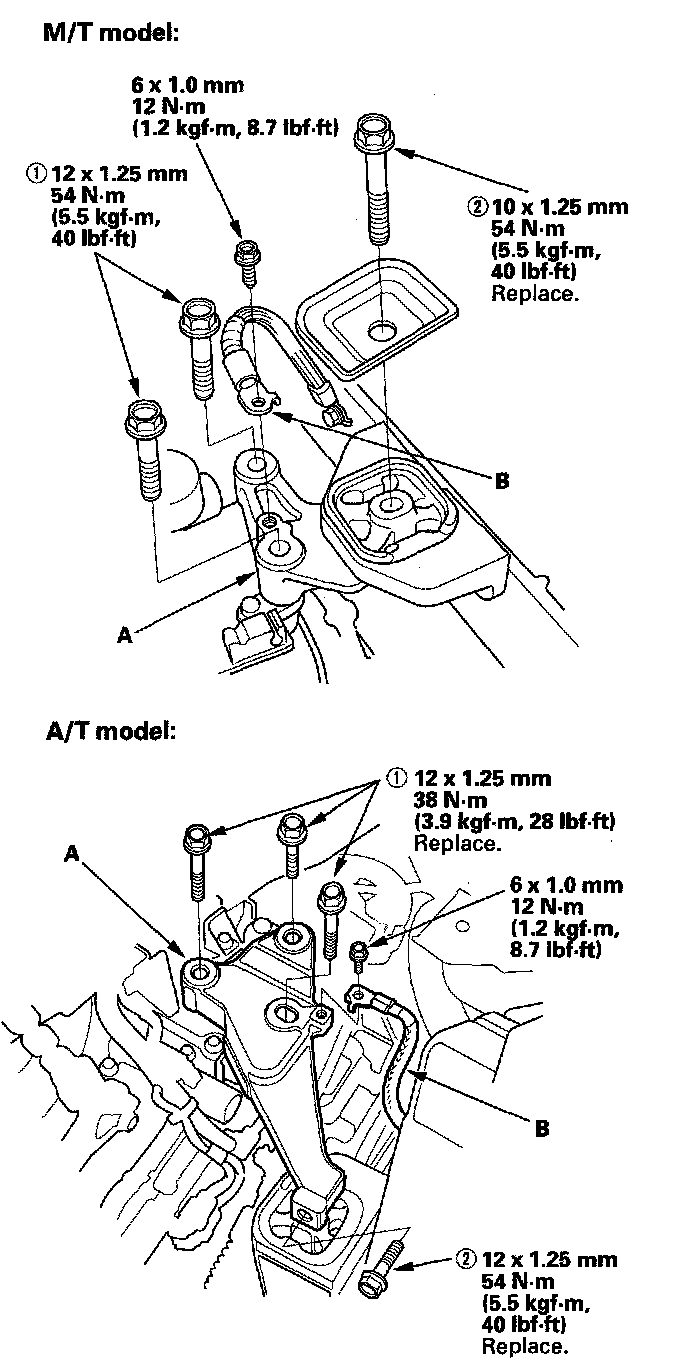 M/T model:

6 x 1.0 mm
12 N·m
(1.2 kgf·m, 8.7 lbf·ft)

① 12 x 1.25 mm
54 N·m
(5.5 kgf·m,
40 lbf·ft)

② 10 x 1.25 mm
54 N·m
(5.5 kgf·m,
40 lbf·ft)
Replace.

B

A

A/T model:

① 12 x 1.25 mm
38 N·m
(3.9 kgf·m, 28 lbf·ft)
Replace.

A

6 x 1.0 mm
12 N·m
(1.2 kgf·m,
8.7 lbf·ft)

B

② 12 x 1.25 mm
54 N·m
(5.5 kgf·m,
40 lbf·ft)
Replace.