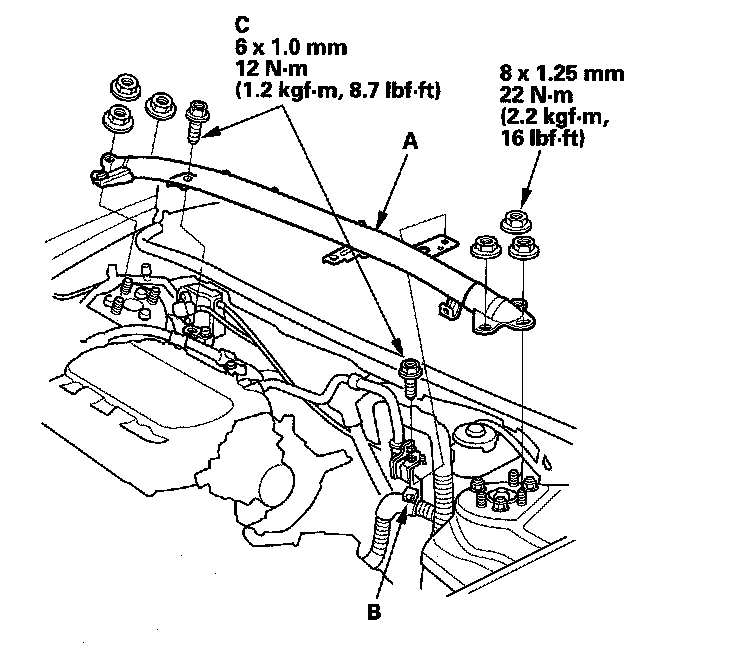 C
6 x 1.0 mm
12 N·m
(1.2 kgf·m, 8.7 lbf·ft)

8 x 1.25 mm
22 N·m
(2.2 kgf·m,
16 lbf·ft)

A

B