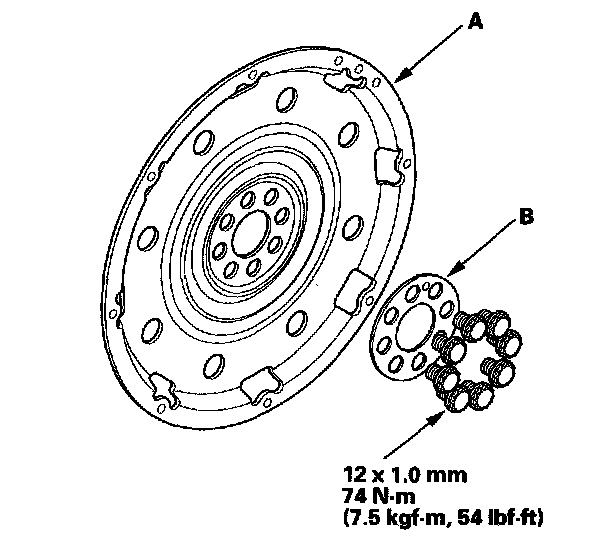 A

B

12 x 1.0 mm
74 N·m
(7.5 kgf·m, 54 lbf·ft)