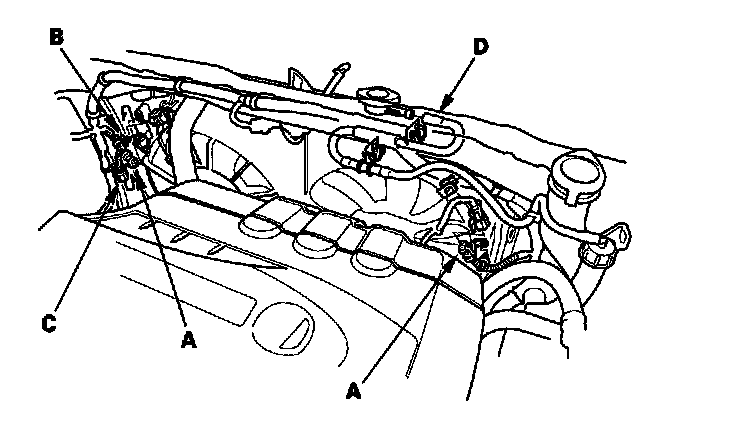 B
D
C
A
A