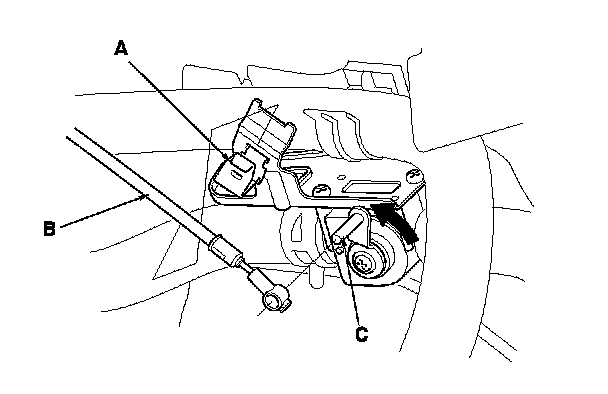 A
B
C