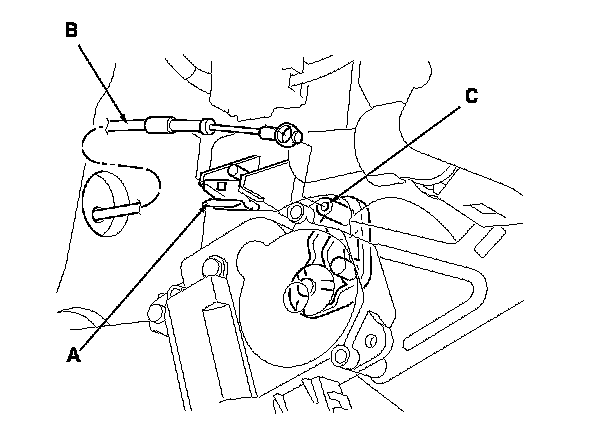 B

C

A