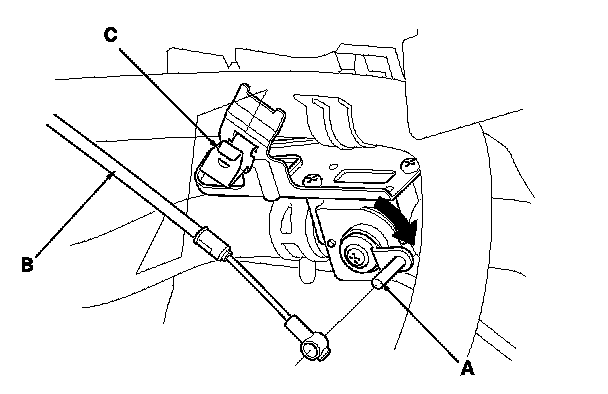 C

B

A