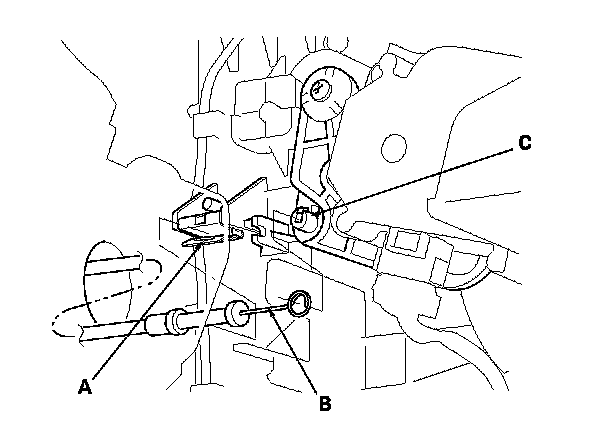 C
A
B