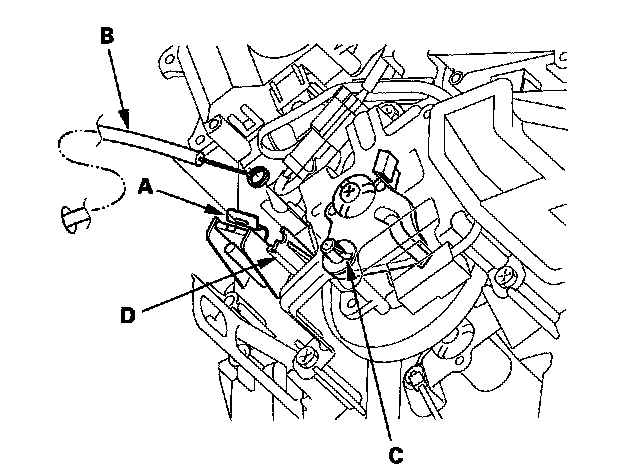 B

A

D

C