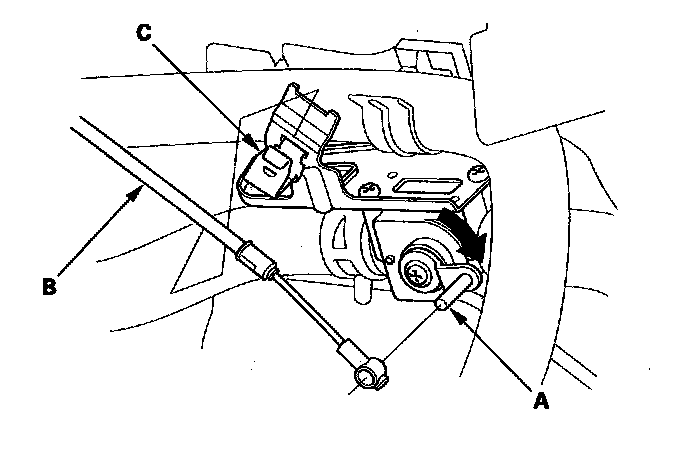 C

B

A