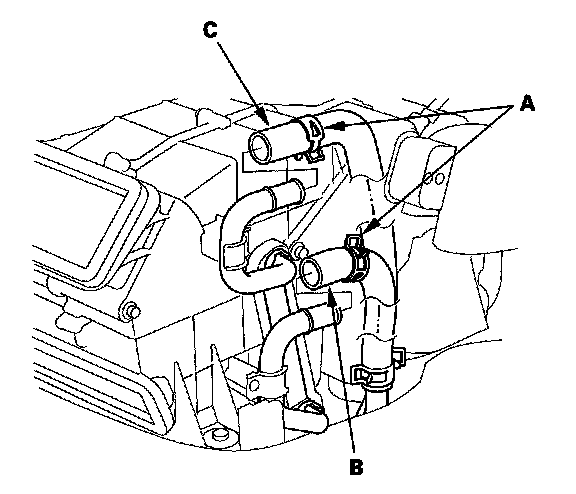 C
A
B