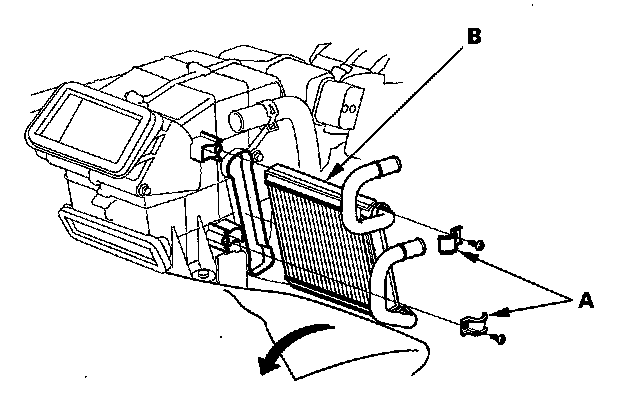 B
A