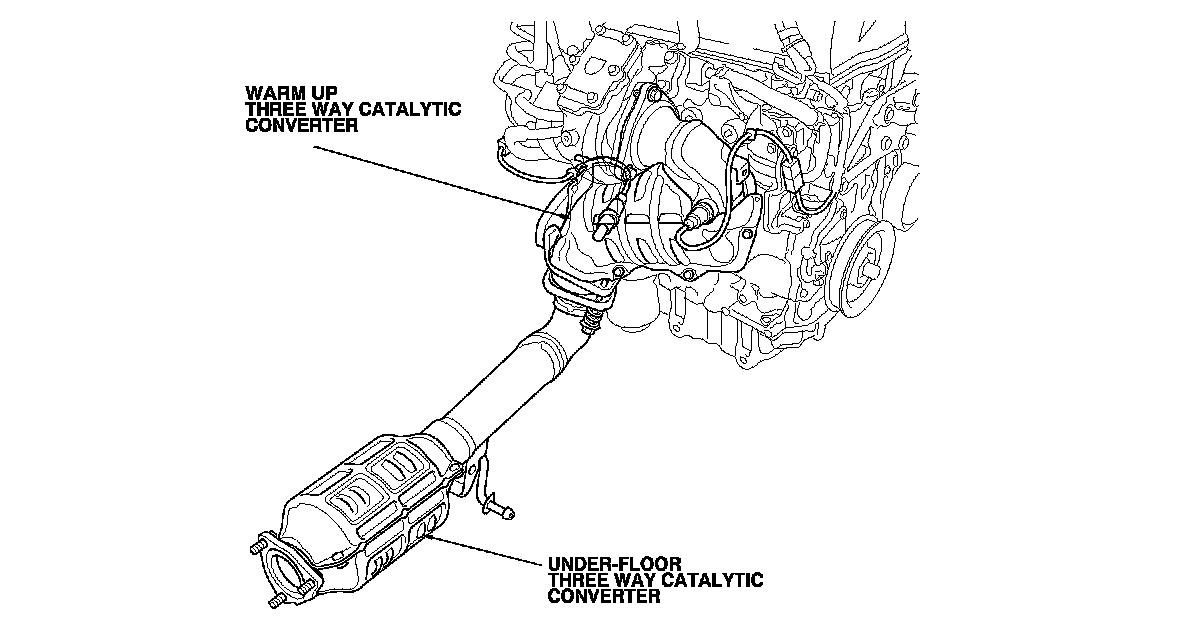 WARM UP
THREE WAY CATALYTIC
CONVERTER

UNDER-FLOOR
THREE WAY CATALYTIC
CONVERTER