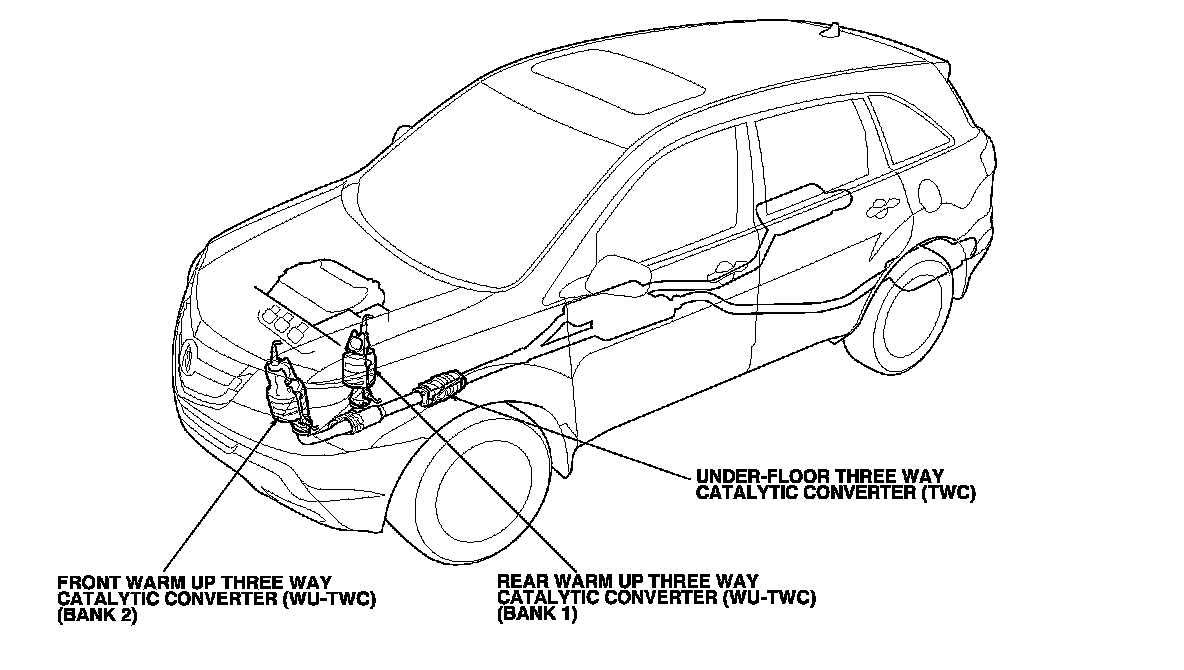 UNDER-FLOOR THREE WAY
CATALYTIC CONVERTER (TWC)

FRONT WARM UP THREE WAY
CATALYTIC CONVERTER (WU-TWC)
(BANK 2)

REAR WARM UP THREE WAY
CATALYTIC CONVERTER (WU-TWC)
(BANK 1)