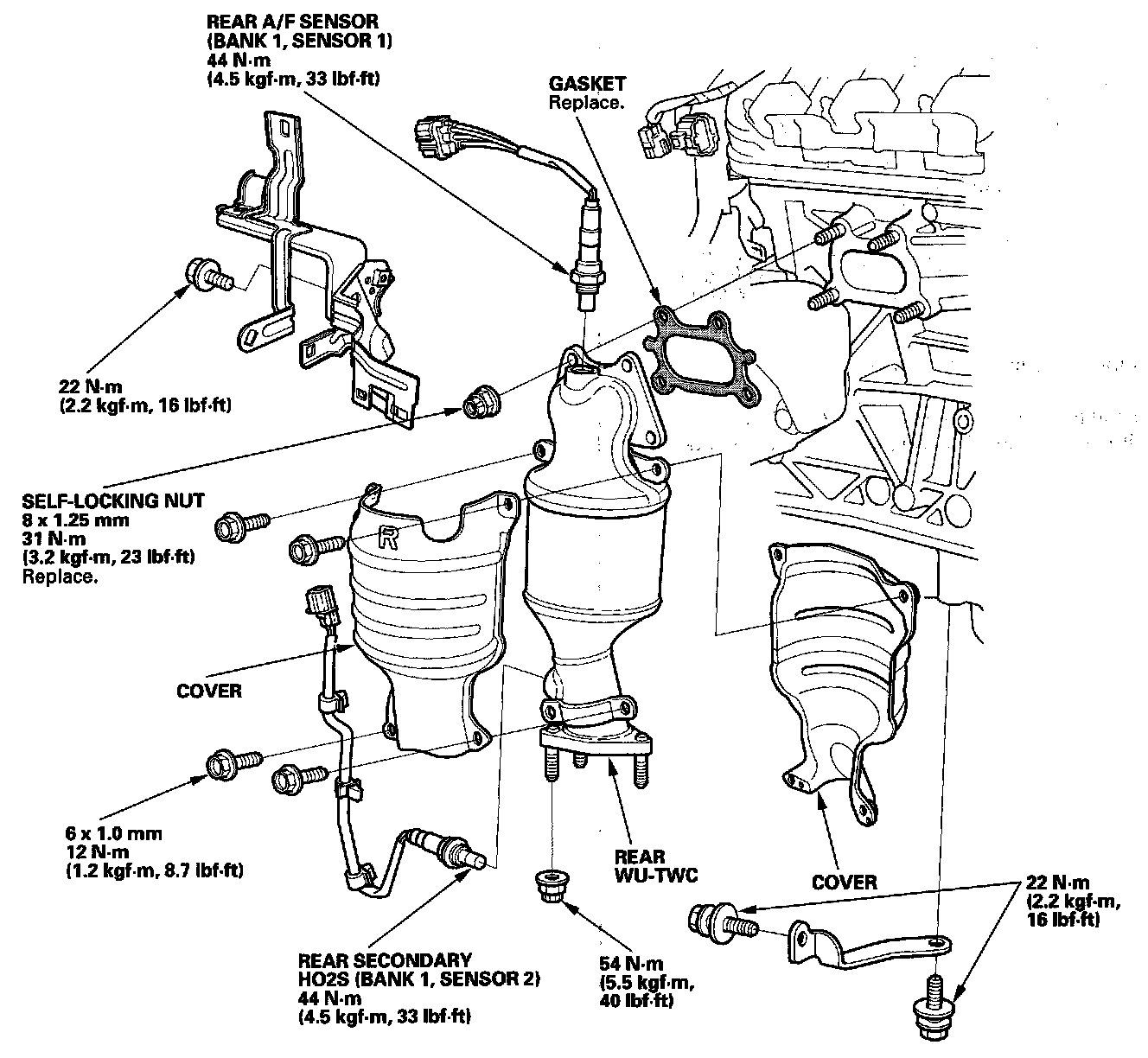 REAR A/F SENSOR
(BANK 1, SENSOR 1)
44 N·m
(4.5 kgf·m, 33 lbf·ft)

GASKET
Replace.

22 N·m
(2.2 kgf·m, 16 lbf·ft)

SELF-LOCKING NUT
8 x 1.25 mm
31 N·m
(3.2 kgf·m, 23 lbf·ft)
Replace.

R

COVER

6 x 1.0 mm
12 N·m
(1.2 kgf·m, 8.7 lbf·ft)

REAR
WU-TWC

COVER

22 N·m
(2.2 kgf·m,
16 lbf·ft)

REAR SECONDARY
HO2S (BANK 1, SENSOR 2)
44 N·m
(4.5 kgf·m, 33 lbf·ft)

54 N·m
(5.5 kgf·m,
40 lbf·ft)