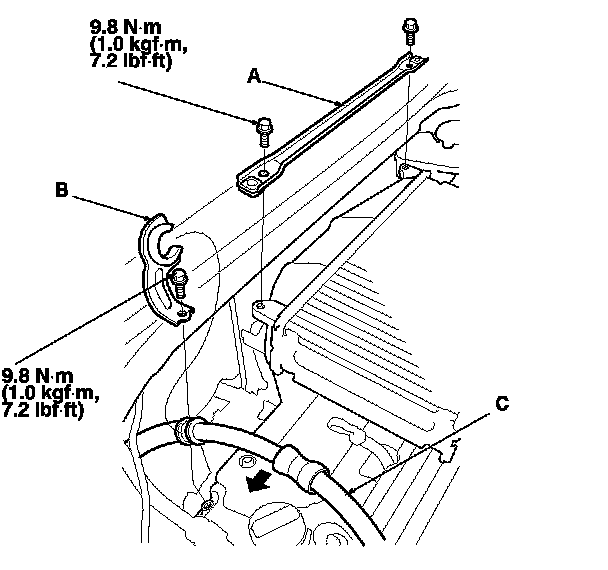 9.8 N·m
(1.0 kgf·m,
7.2 lbf·ft)

A

B

9.8 N·m
(1.0 kgf·m,
7.2 lbf·ft)

C