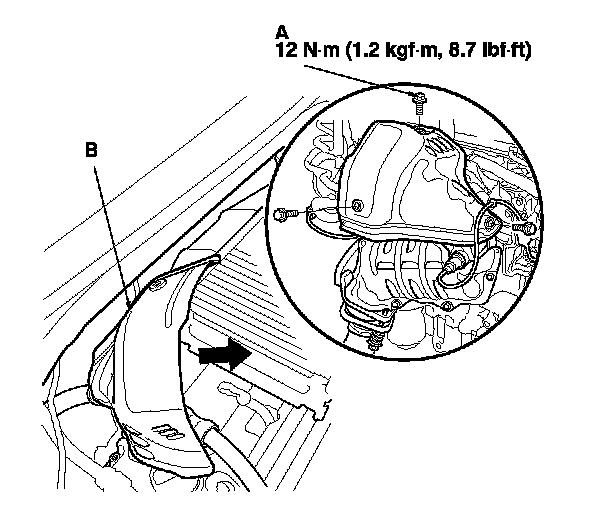 A
12 N·m (1.2 kgf·m, 8.7 lbf·ft)

B