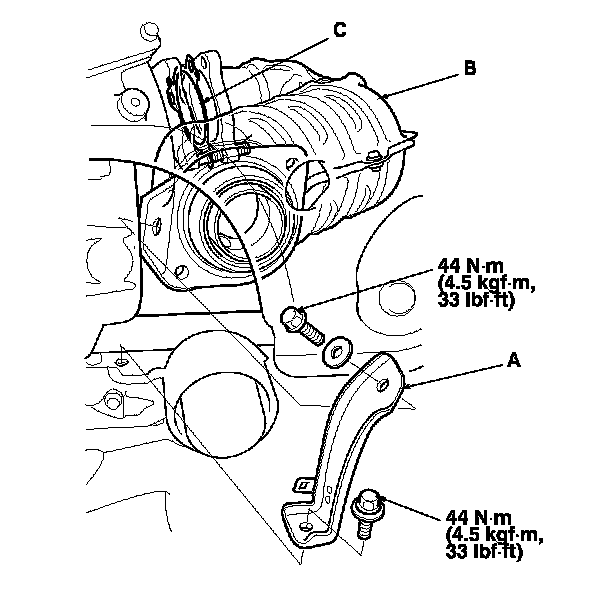 C

B

44 N·m
(4.5 kgf·m,
33 lbf·ft)

A

44 N·m
(4.5 kgf·m,
33 lbf·ft)