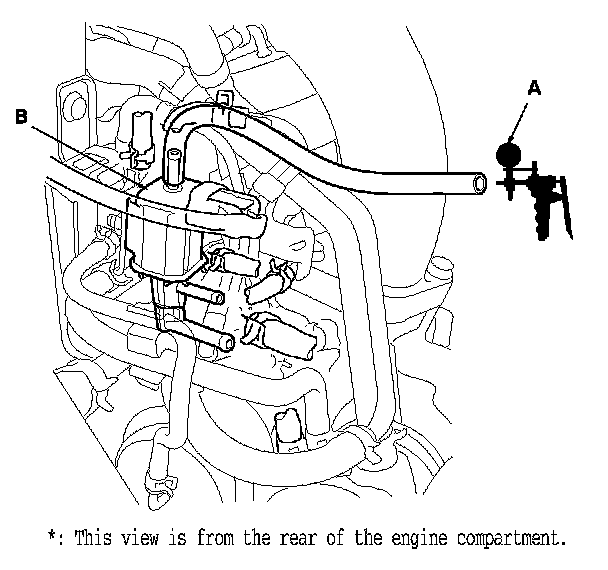 A

B

*: This view is from the rear of the engine compartment.