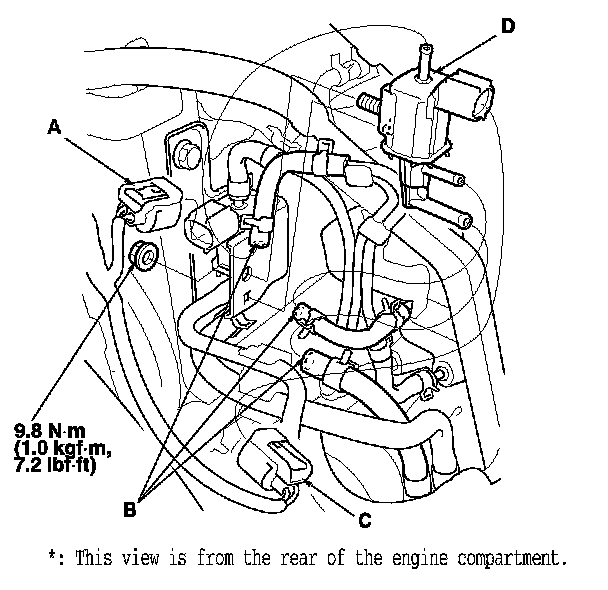 D

A

9.8 N·m
(1.0 kgf·m,
7.2 lbf·ft)

B

C

*: This view is from the rear of the engine compartment.