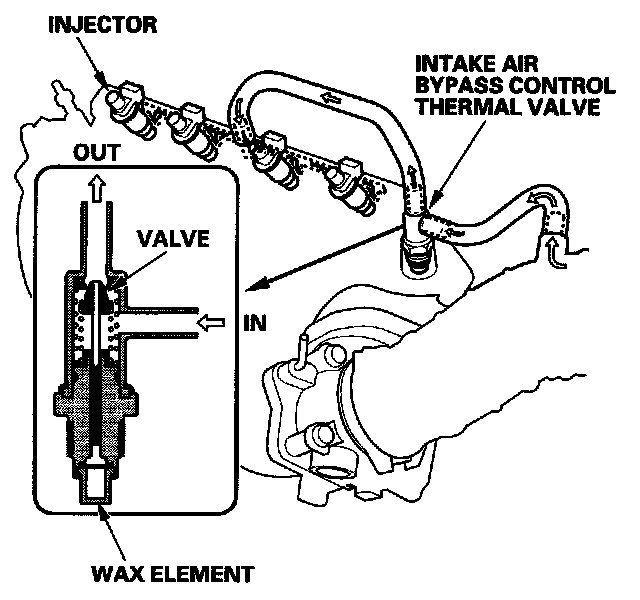 INJECTOR

INTAKE AIR BYPASS CONTROL THERMAL VALVE

OUT

VALVE

IN

WAX ELEMENT