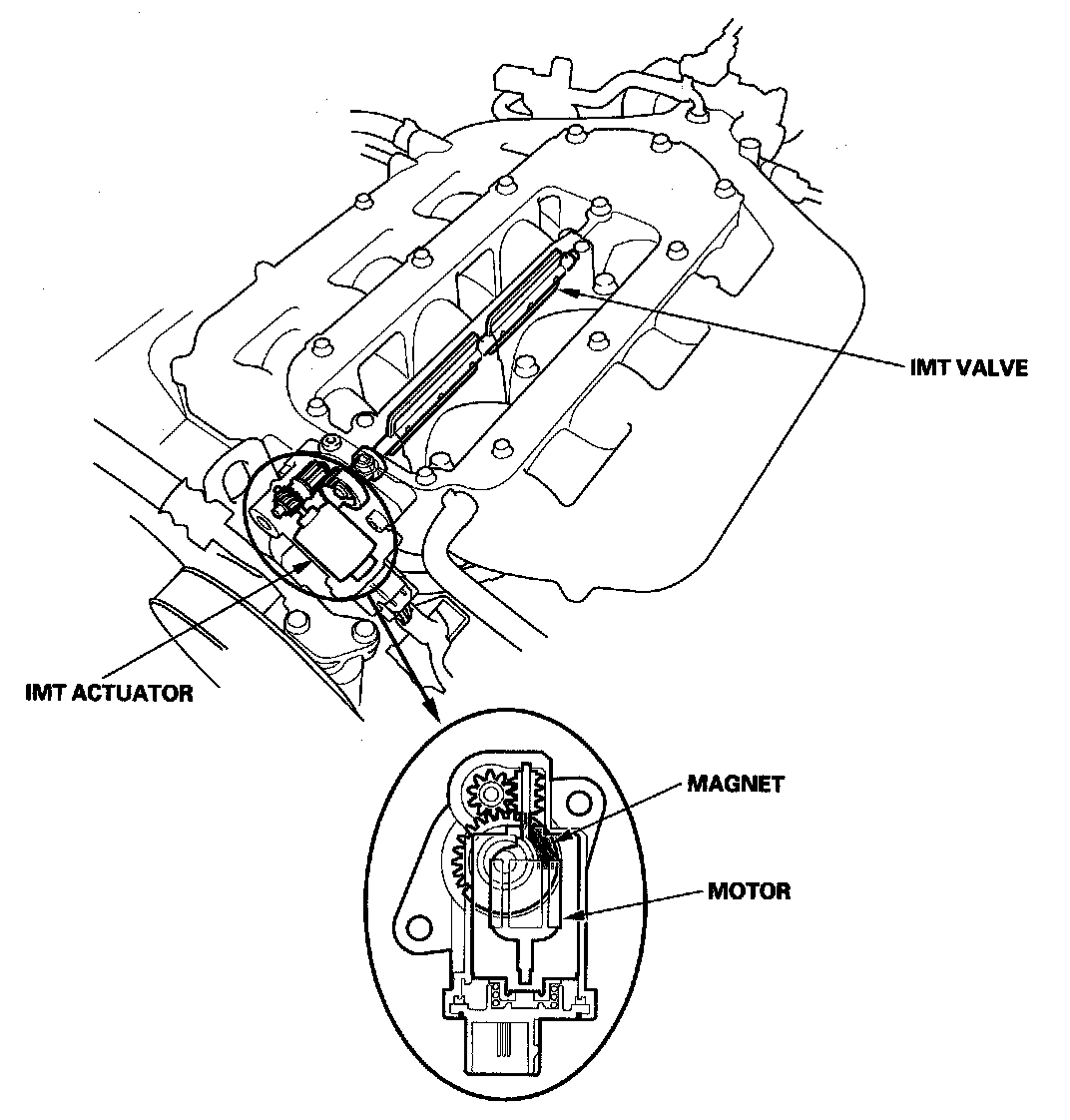 IMT VALVE

IMT ACTUATOR

MAGNET

MOTOR