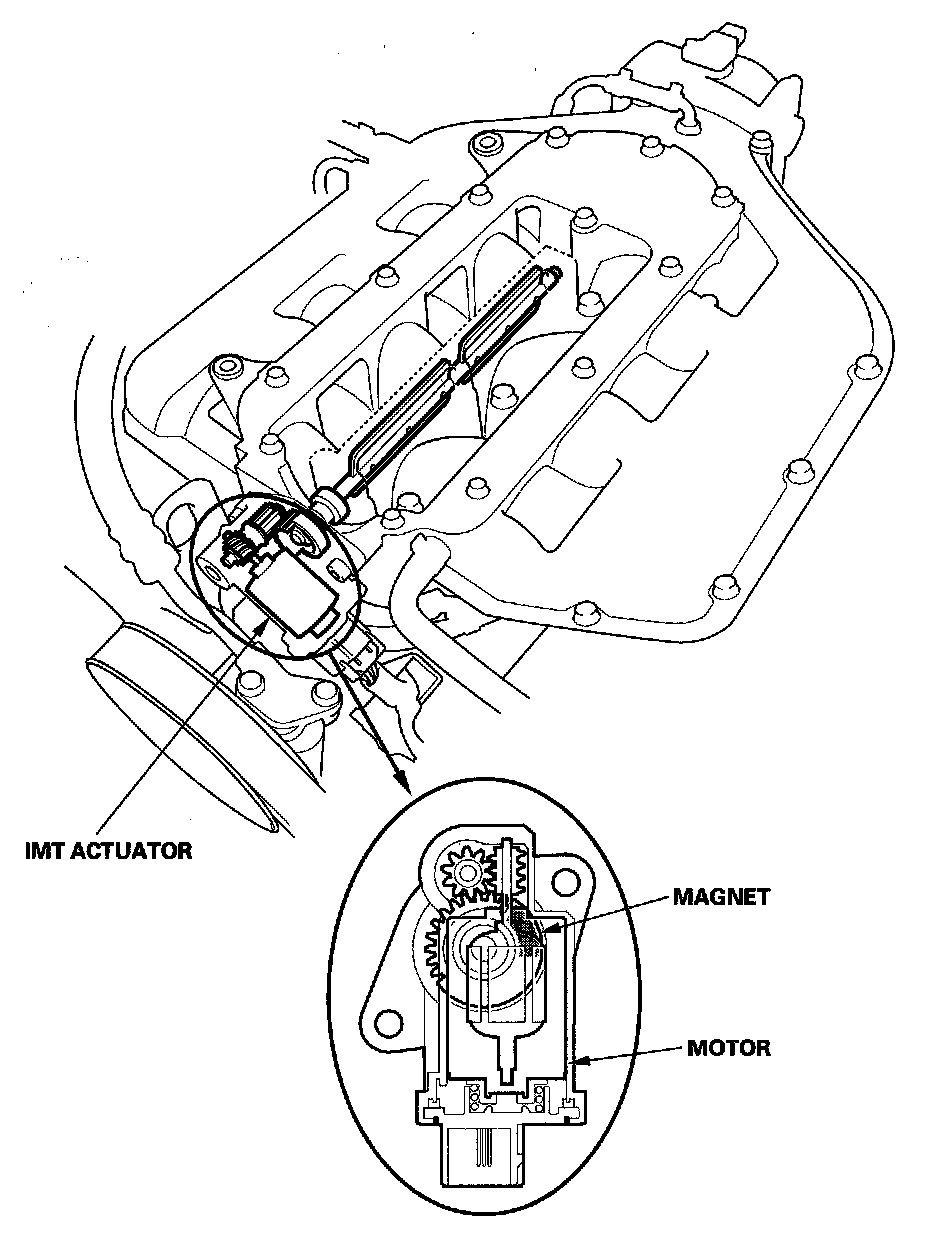 IMT ACTUATOR

MAGNET

MOTOR