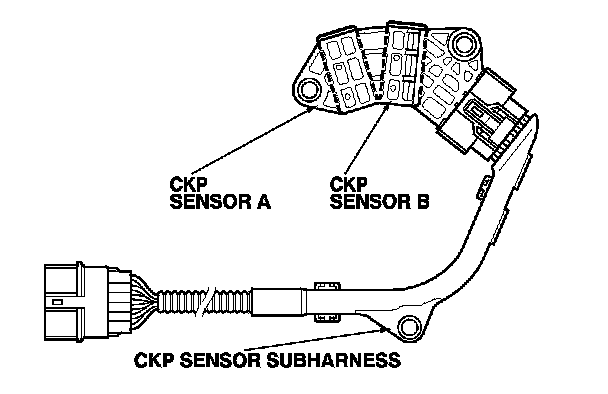 CKP SENSOR A

CKP SENSOR B

CKP SENSOR SUBHARNESS