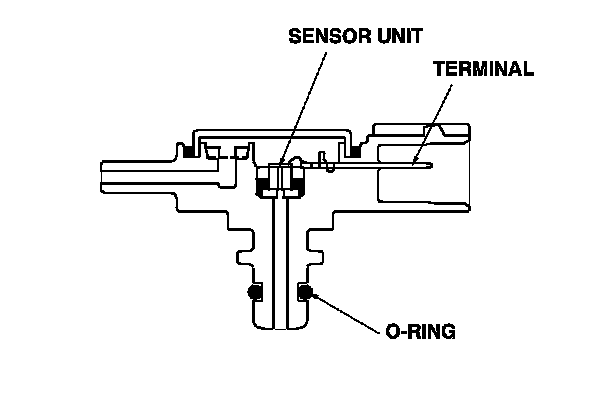 SENSOR UNIT
TERMINAL
O-RING