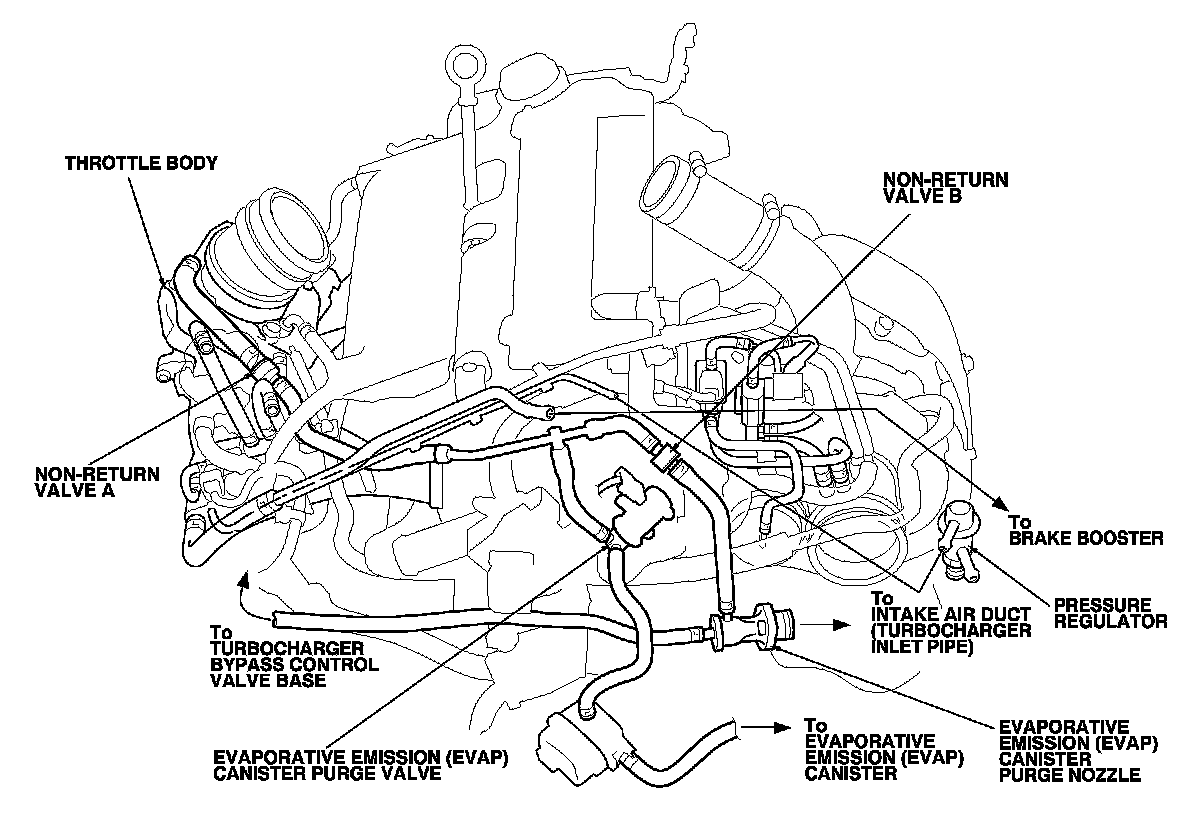 THROTTLE BODY

NON-RETURN VALVE B

NON-RETURN VALVE A

To BRAKE BOOSTER

PRESSURE REGULATOR

To INTAKE AIR DUCT (TURBOCHARGER INLET PIPE)

To TURBOCHARGER BYPASS CONTROL VALVE BASE

EVAPORATIVE EMISSION (EVAP) CANISTER PURGE VALVE

To EVAPORATIVE EMISSION (EVAP) CANISTER

EVAPORATIVE EMISSION (EVAP) CANISTER PURGE NOZZLE