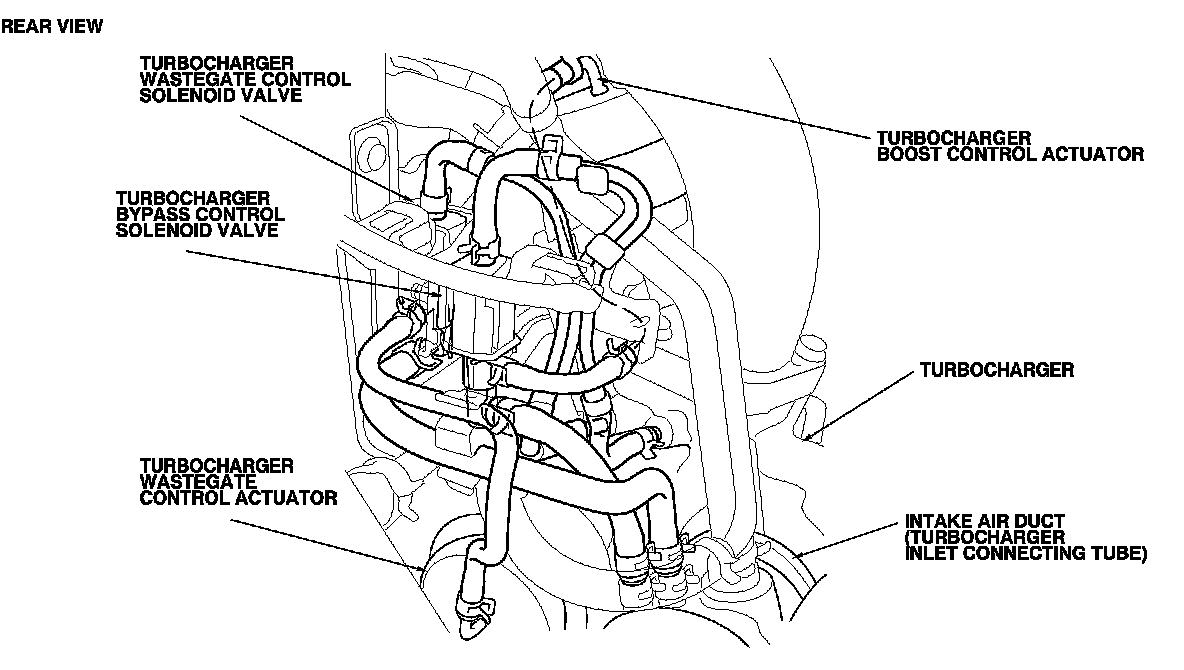 REAR VIEW

TURBOCHARGER
WASTEGATE CONTROL
SOLENOID VALVE

TURBOCHARGER
BOOST CONTROL ACTUATOR

TURBOCHARGER
BYPASS CONTROL
SOLENOID VALVE

TURBOCHARGER

TURBOCHARGER
WASTEGATE
CONTROL ACTUATOR

INTAKE AIR DUCT
(TURBOCHARGER
INLET CONNECTING TUBE)