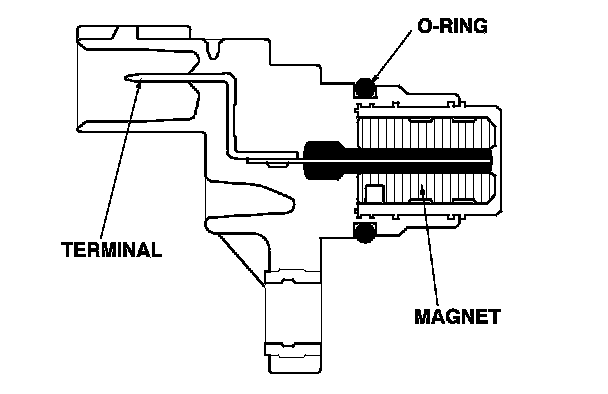 O-RING

TERMINAL

MAGNET