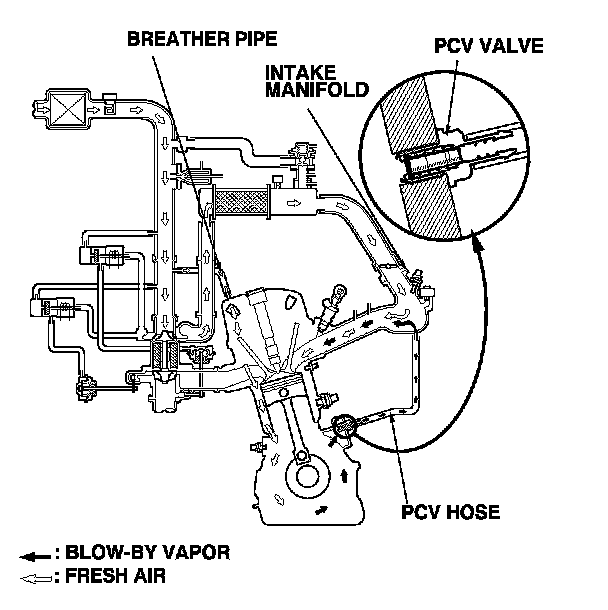 BREATHER PIPE

PCV VALVE

INTAKE MANIFOLD

PCV HOSE

: BLOW-BY VAPOR

: FRESH AIR