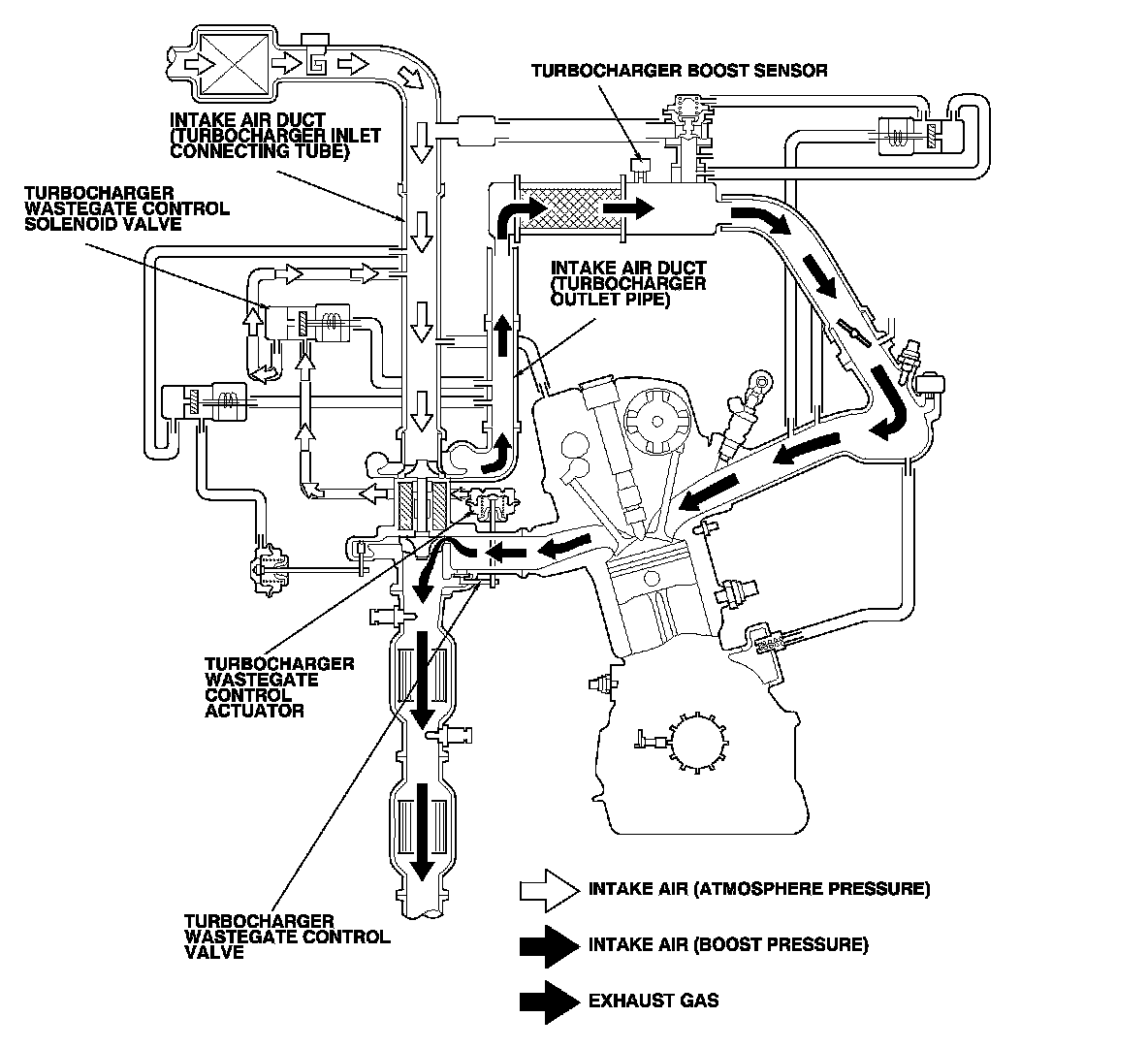 TURBOCHARGER BOOST SENSOR

INTAKE AIR DUCT (TURBOCHARGER INLET CONNECTING TUBE)

TURBOCHARGER WASTEGATE CONTROL SOLENOID VALVE

INTAKE AIR DUCT (TURBOCHARGER OUTLET PIPE)

TURBOCHARGER WASTEGATE CONTROL ACTUATOR

TURBOCHARGER WASTEGATE CONTROL VALVE

INTAKE AIR (ATMOSPHERE PRESSURE)

INTAKE AIR (BOOST PRESSURE)

EXHAUST GAS