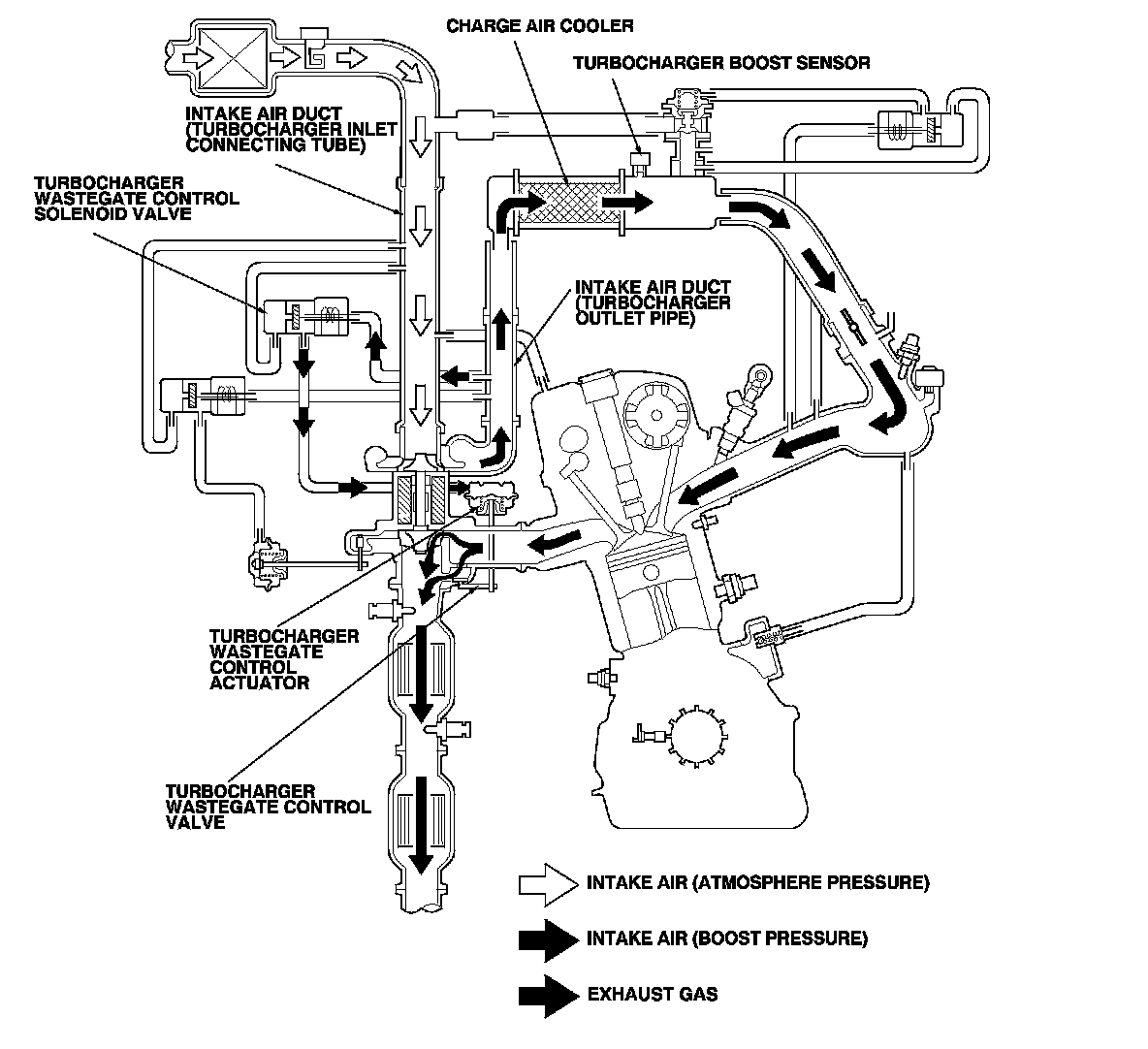 CHARGE AIR COOLER

TURBOCHARGER BOOST SENSOR

INTAKE AIR DUCT (TURBOCHARGER INLET CONNECTING TUBE)

TURBOCHARGER WASTEGATE CONTROL SOLENOID VALVE

INTAKE AIR DUCT (TURBOCHARGER OUTLET PIPE)

TURBOCHARGER WASTEGATE CONTROL ACTUATOR

TURBOCHARGER WASTEGATE CONTROL VALVE

INTAKE AIR (ATMOSPHERE PRESSURE)

INTAKE AIR (BOOST PRESSURE)

EXHAUST GAS