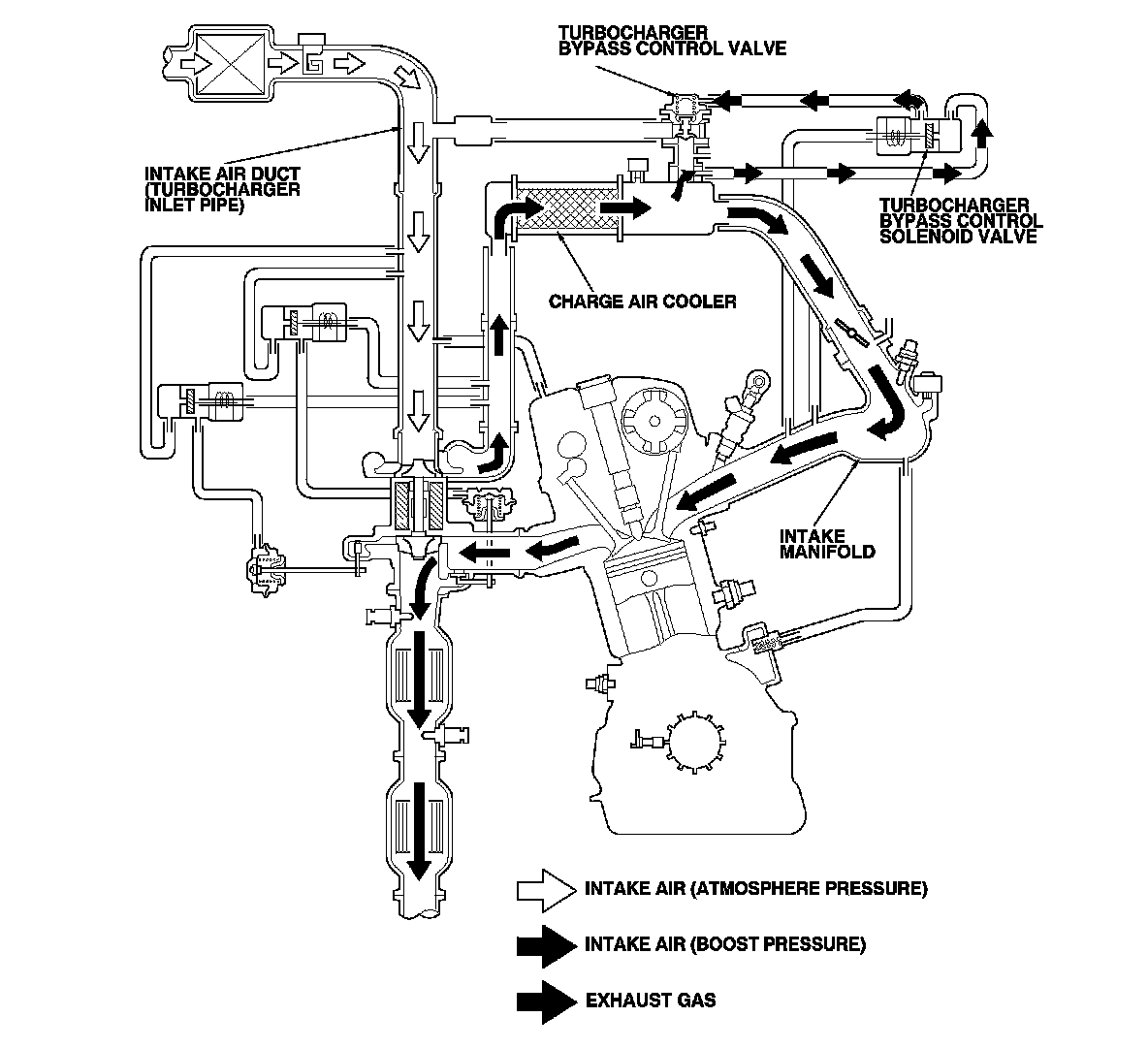 TURBOCHARGER
BYPASS CONTROL VALVE

INTAKE AIR DUCT
(TURBOCHARGER
INLET PIPE)

TURBOCHARGER
BYPASS CONTROL
SOLENOID VALVE

CHARGE AIR COOLER

INTAKE
MANIFOLD

INTAKE AIR (ATMOSPHERE PRESSURE)

INTAKE AIR (BOOST PRESSURE)

EXHAUST GAS