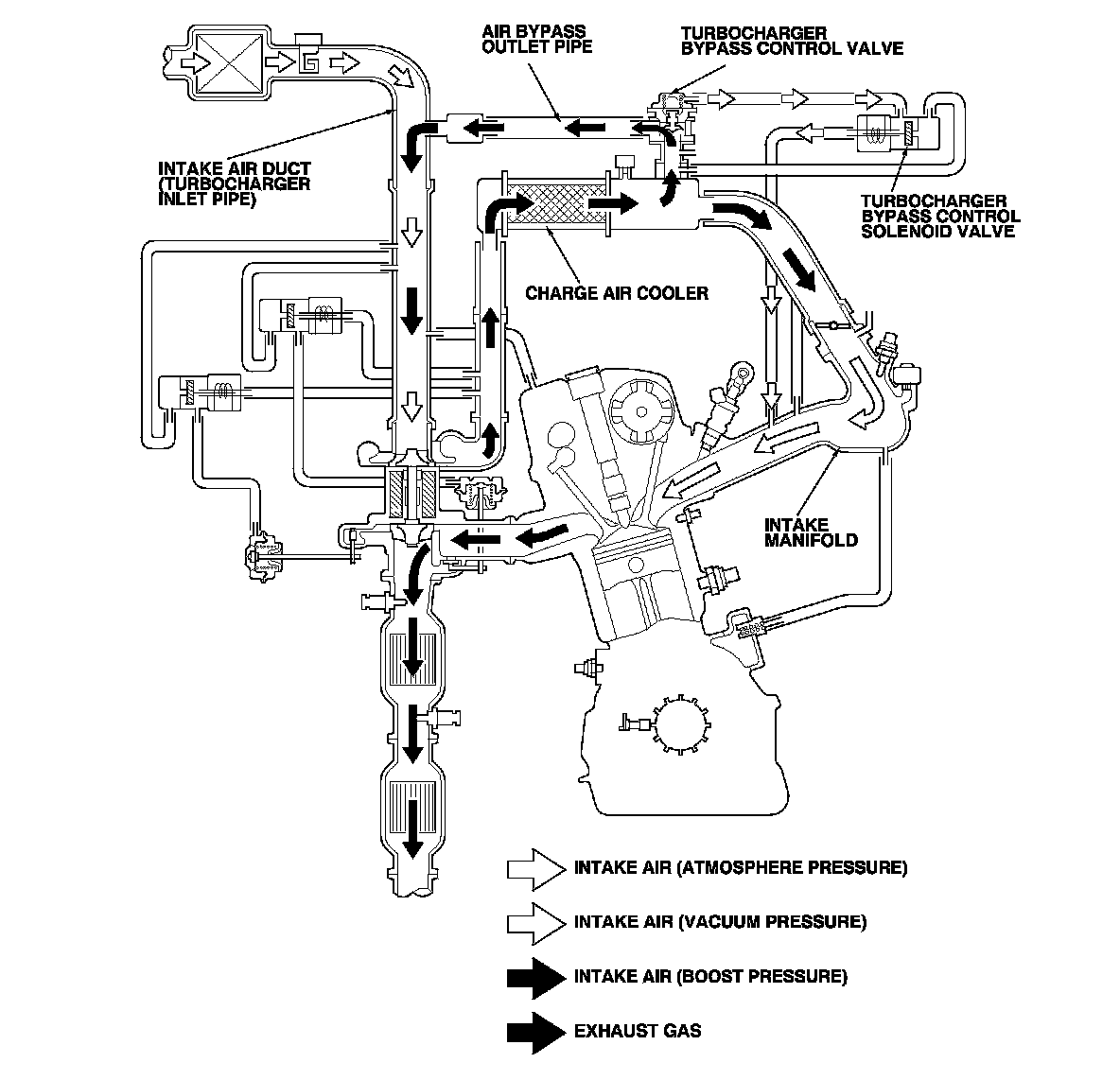 AIR BYPASS OUTLET PIPE

TURBOCHARGER BYPASS CONTROL VALVE

INTAKE AIR DUCT (TURBOCHARGER INLET PIPE)

TURBOCHARGER BYPASS CONTROL SOLENOID VALVE

CHARGE AIR COOLER

INTAKE MANIFOLD

INTAKE AIR (ATMOSPHERE PRESSURE)

INTAKE AIR (VACUUM PRESSURE)

INTAKE AIR (BOOST PRESSURE)

EXHAUST GAS