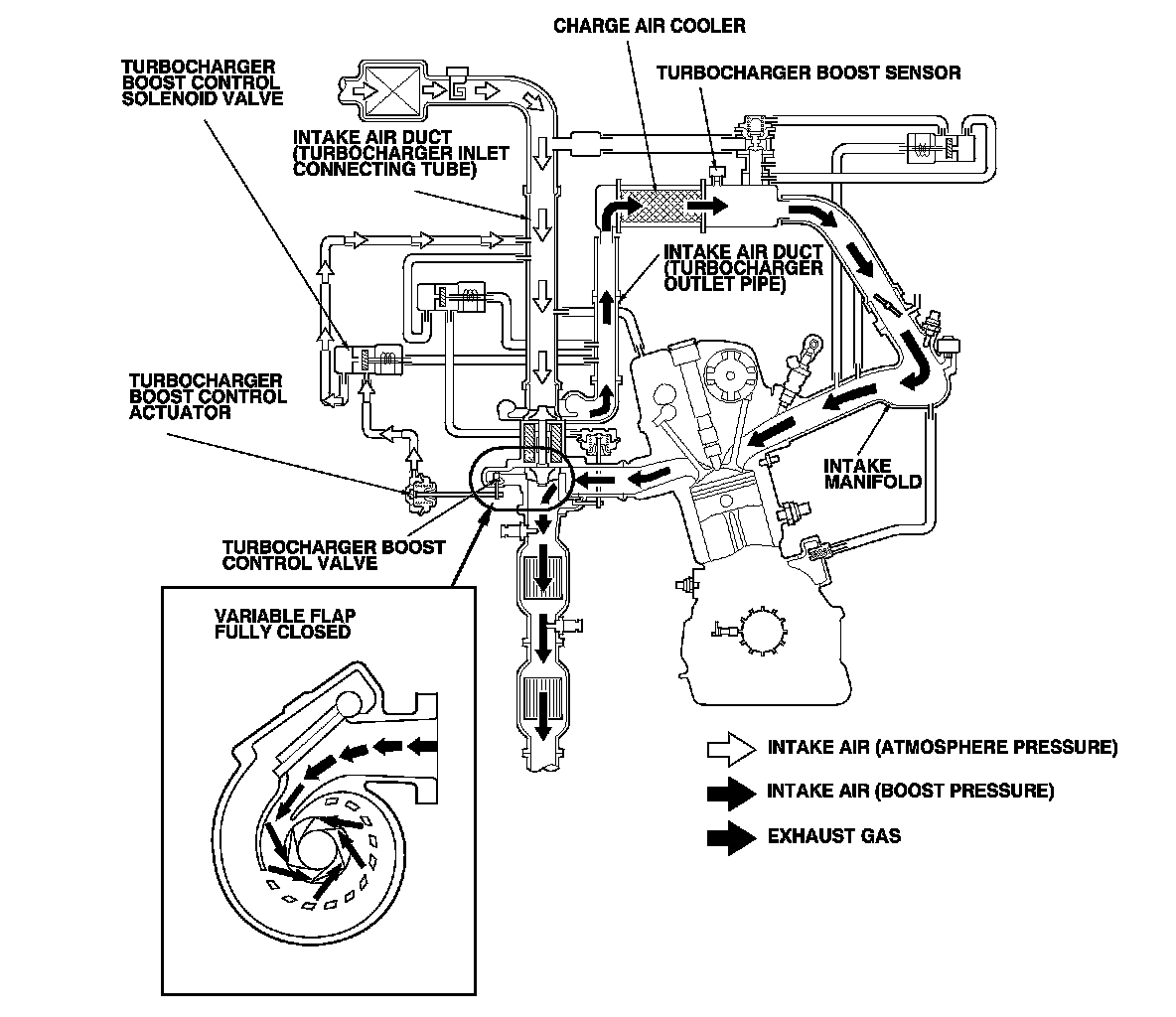 CHARGE AIR COOLER

TURBOCHARGER BOOST CONTROL SOLENOID VALVE

TURBOCHARGER BOOST SENSOR

INTAKE AIR DUCT (TURBOCHARGER INLET CONNECTING TUBE)

INTAKE AIR DUCT (TURBOCHARGER OUTLET PIPE)

TURBOCHARGER BOOST CONTROL ACTUATOR

INTAKE MANIFOLD

TURBOCHARGER BOOST CONTROL VALVE

VARIABLE FLAP FULLY CLOSED

INTAKE AIR (ATMOSPHERE PRESSURE)

INTAKE AIR (BOOST PRESSURE)

EXHAUST GAS