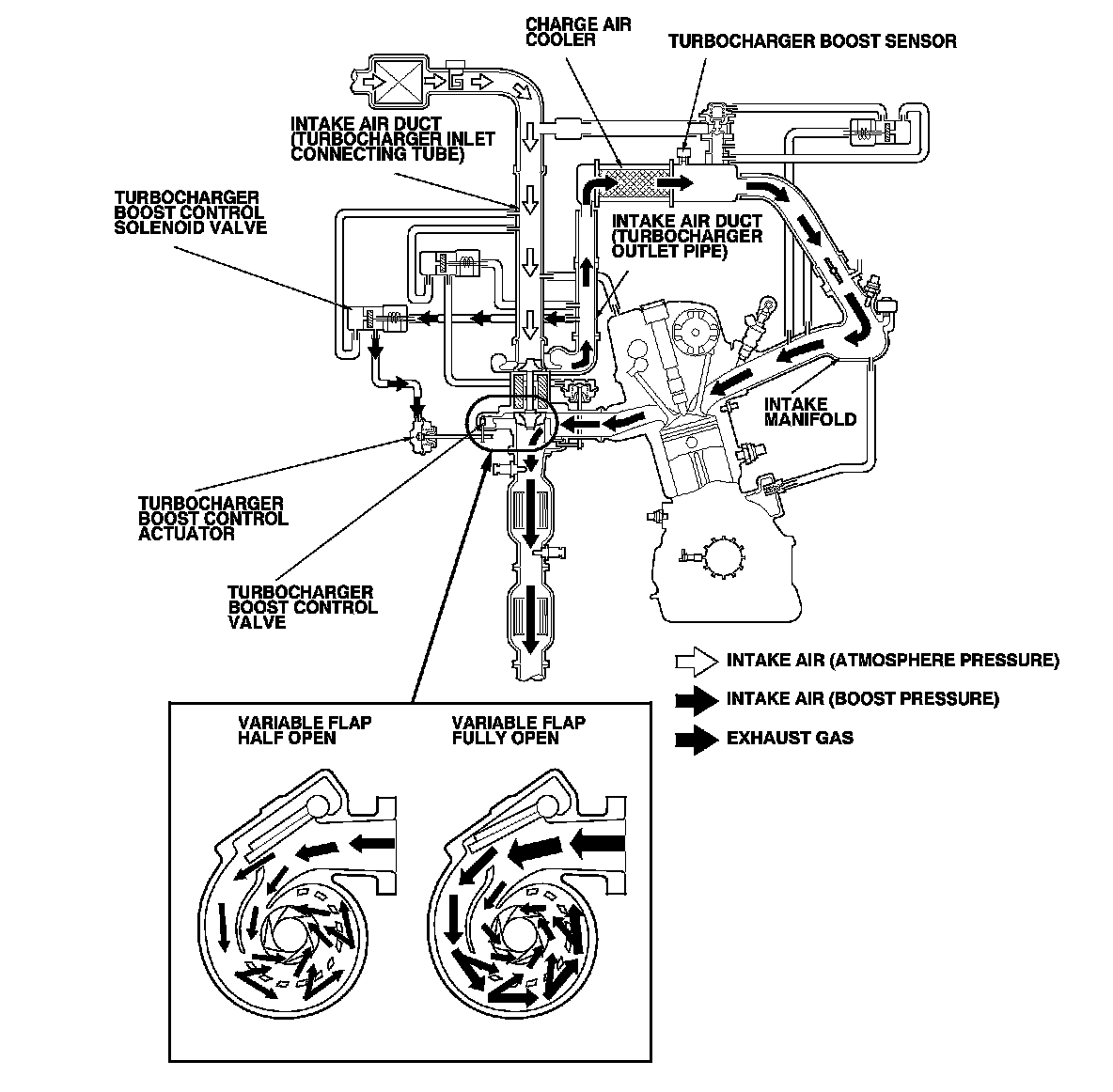 CHARGE AIR COOLER

TURBOCHARGER BOOST SENSOR

INTAKE AIR DUCT (TURBOCHARGER INLET CONNECTING TUBE)

TURBOCHARGER BOOST CONTROL SOLENOID VALVE

INTAKE AIR DUCT (TURBOCHARGER OUTLET PIPE)

INTAKE MANIFOLD

TURBOCHARGER BOOST CONTROL ACTUATOR

TURBOCHARGER BOOST CONTROL VALVE

INTAKE AIR (ATMOSPHERE PRESSURE)

INTAKE AIR (BOOST PRESSURE)

EXHAUST GAS

VARIABLE FLAP HALF OPEN

VARIABLE FLAP FULLY OPEN