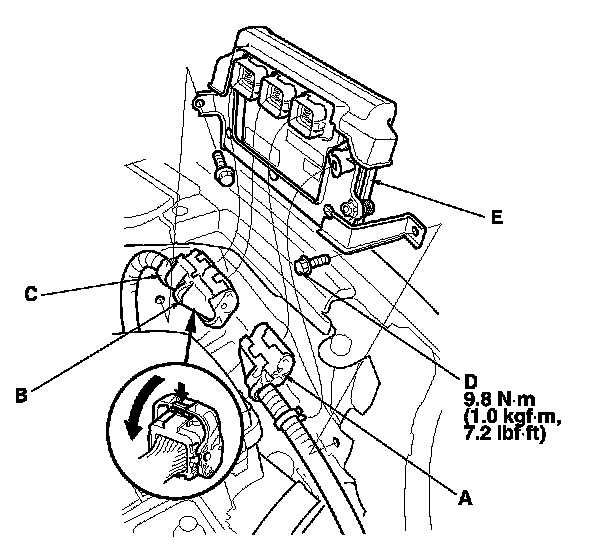 E

C

B

D
9.8 N·m
(1.0 kgf·m,
7.2 lbf·ft)

A