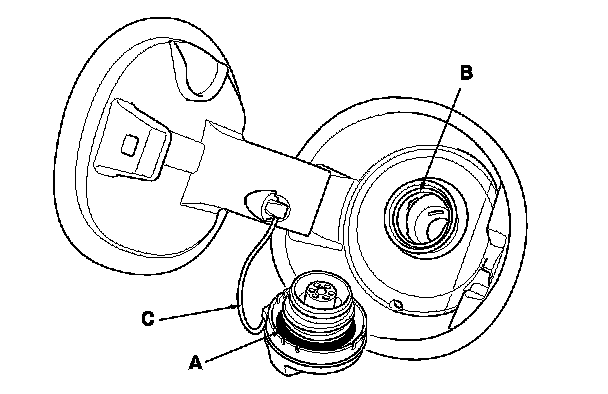 B
C
A