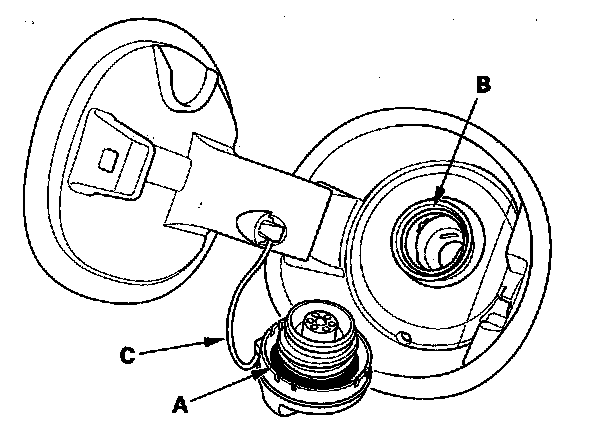 B
C
A