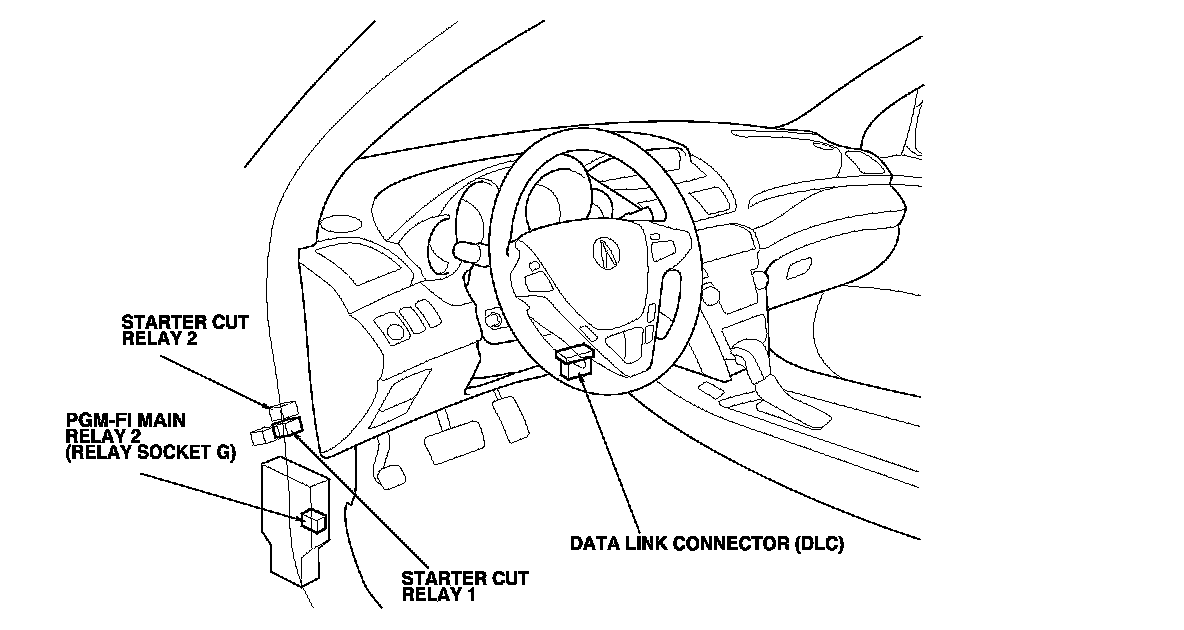 STARTER CUT RELAY 2

PGM-FI MAIN RELAY 2 (RELAY SOCKET G)

DATA LINK CONNECTOR (DLC)

STARTER CUT RELAY 1