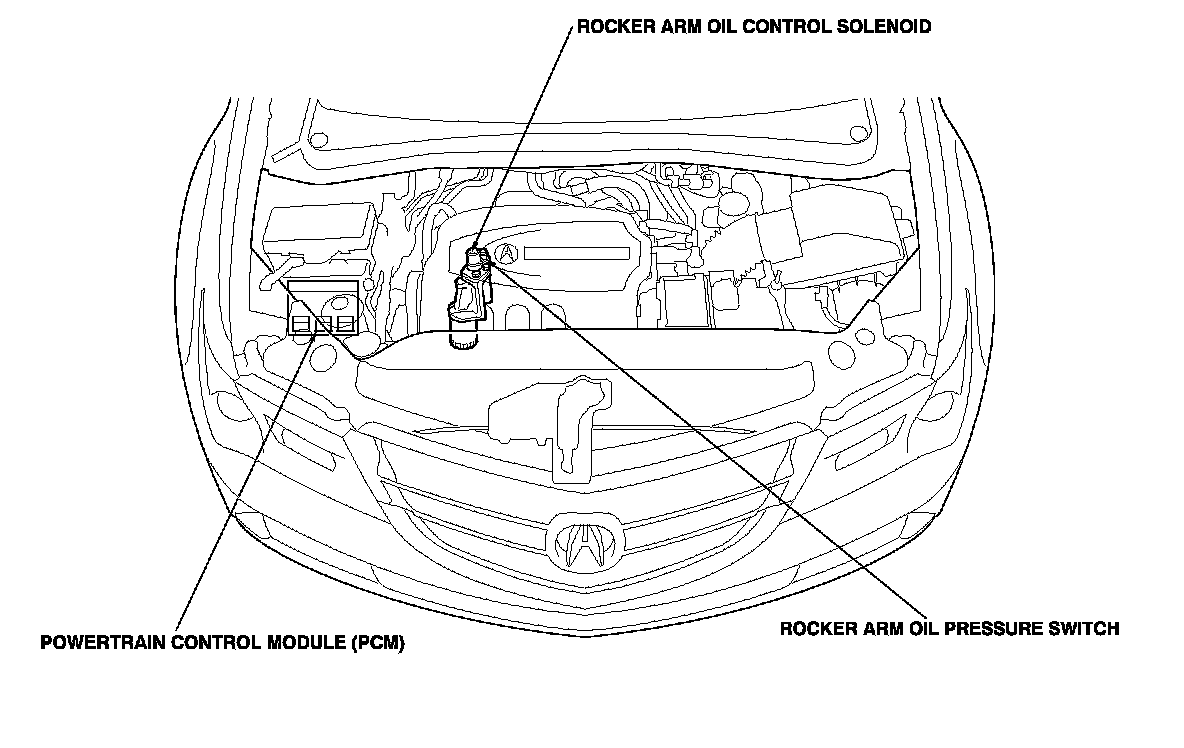 ROCKER ARM OIL CONTROL SOLENOID

POWERTRAIN CONTROL MODULE (PCM)

ROCKER ARM OIL PRESSURE SWITCH